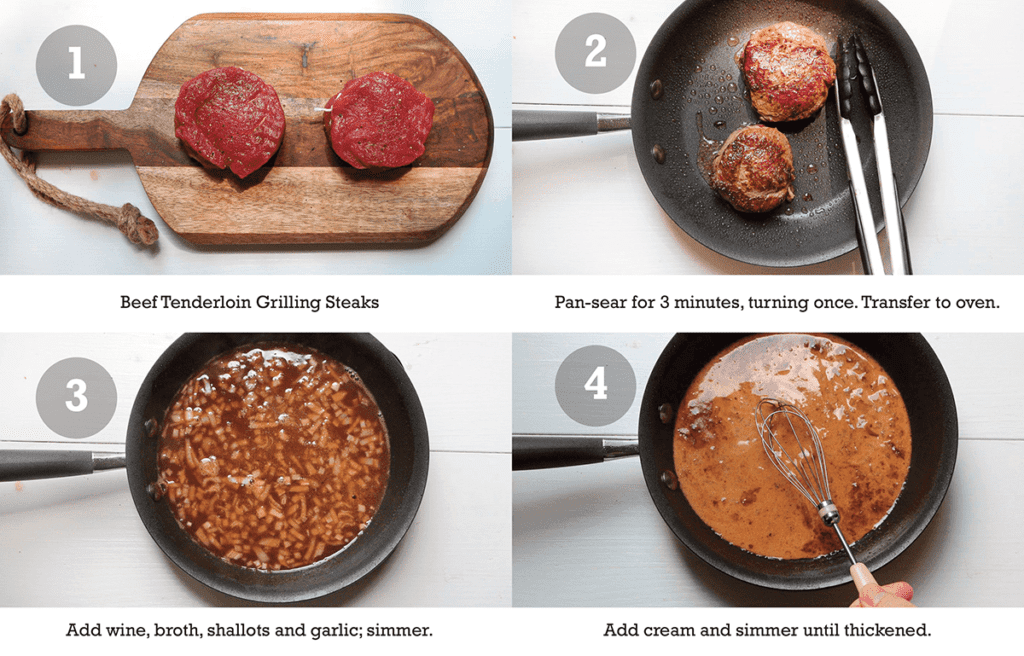 1

Beef Tenderloin Grilling Steaks

2

Pan-sear for 3 minutes, turning once. Transfer to oven.

3

Add wine, broth, shallots and garlic; simmer.

4

Add cream and simmer until thickened.